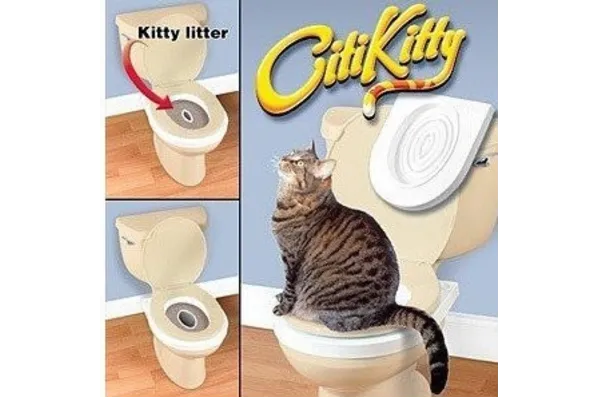 Kitty litter

CitiKitty